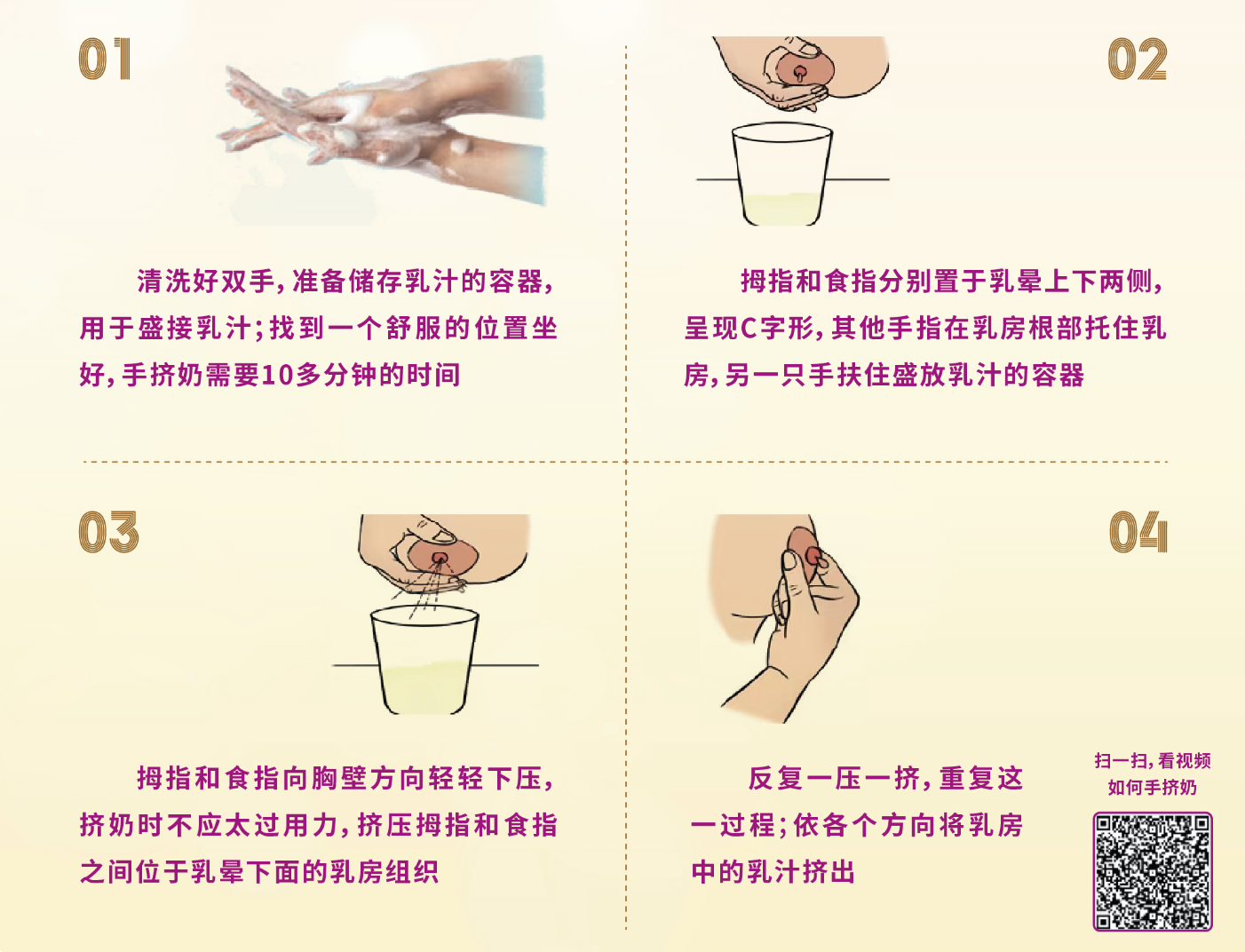 01

清洗好双手，准备储存乳汁的容器，用于盛接乳汁；找到一个舒服的位置坐好，手挤奶需要10多分钟的时间

02

拇指和食指分别置于乳晕上下两侧，呈现C字形，其他手指在乳房根部托住乳房，另一只手扶住盛放乳汁的容器

03

拇指和食指向胸壁方向轻轻下压，挤奶时不应太过用力，挤压拇指和食指之间位于乳晕下面的乳房组织

04

反复一压一挤，重复这一过程；依各个方向将乳房中的乳汁挤出

扫一扫，看视频
如何手挤奶